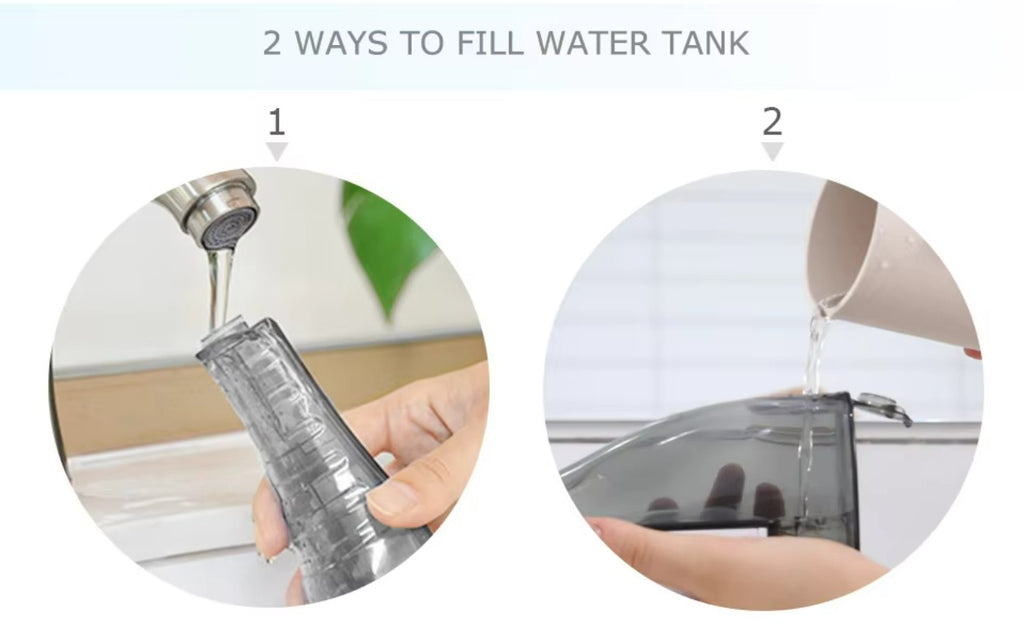 2 WAYS TO FILL WATER TANK

1

2